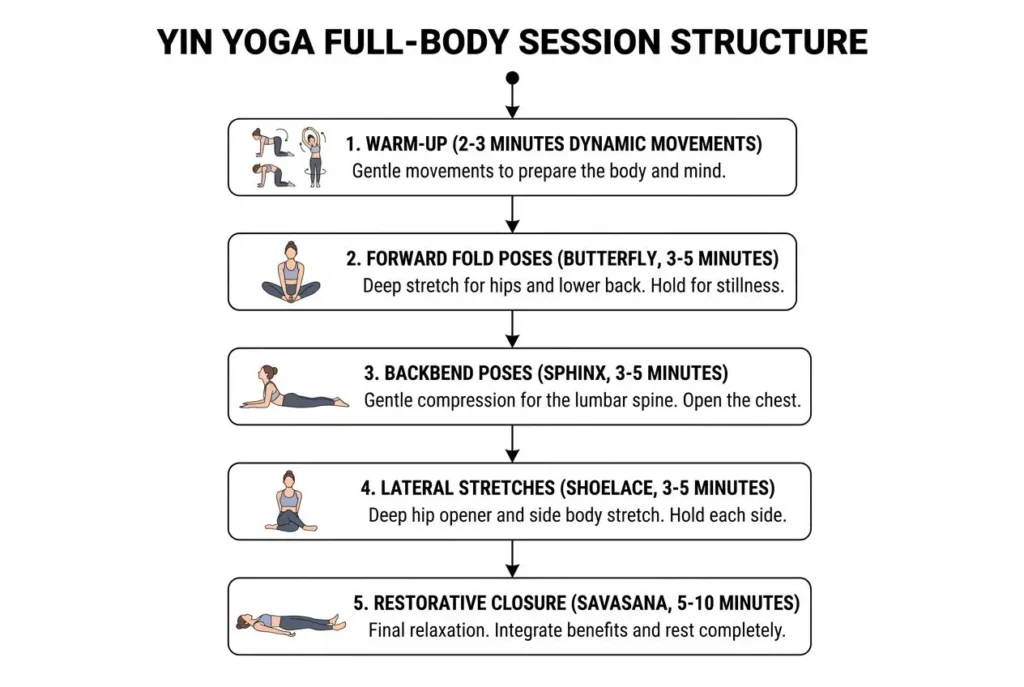 YIN YOGA FULL-BODY SESSION STRUCTURE

1. WARM-UP (2-3 MINUTES DYNAMIC MOVEMENTS)
Gentle movements to prepare the body and mind.

2. FORWARD FOLD POSES (BUTTERFLY, 3-5 MINUTES)
Deep stretch for hips and lower back. Hold for stillness.

3. BACKBEND POSES (SPHINX, 3-5 MINUTES)
Gentle compression for the lumbar spine. Open the chest.

4. LATERAL STRETCHES (SHOELACE, 3-5 MINUTES)
Deep hip opener and side body stretch. Hold each side.

5. RESTORATIVE CLOSURE (SAVASANA, 5-10 MINUTES)
Final relaxation. Integrate benefits and rest completely.